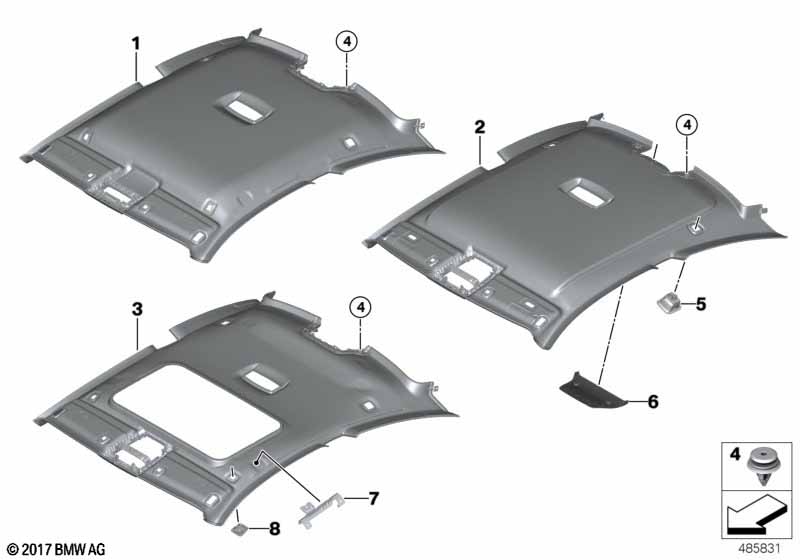 1
4
2
4
3
4
5
6
7
8
4
© 2017 BMW AG
485831