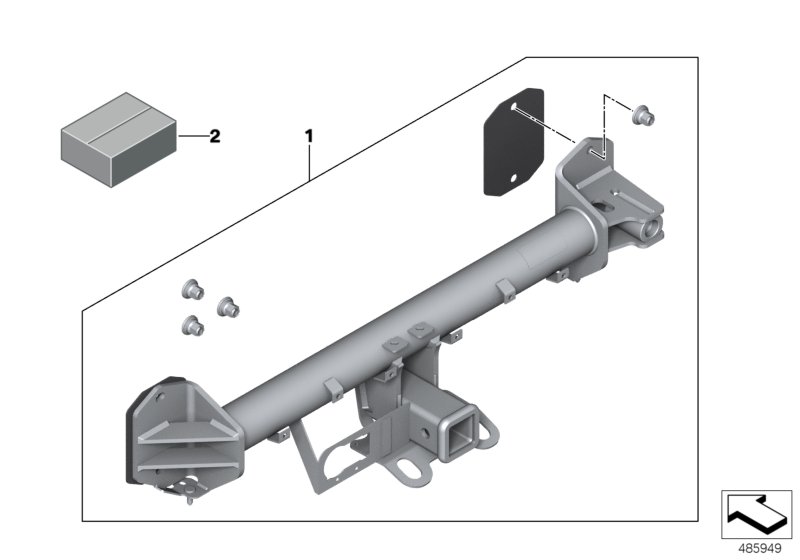 2

1

485949