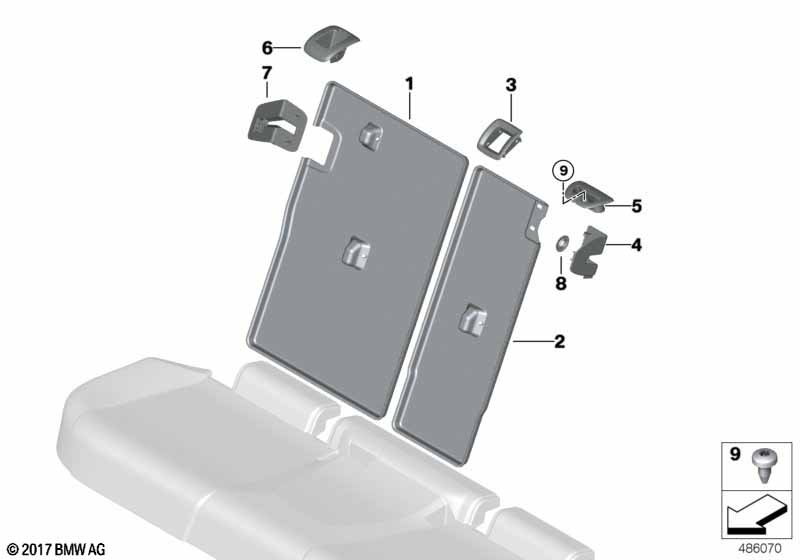 6
7
1
3
9
5
4
8
2
9
© 2017 BMW AG
486070