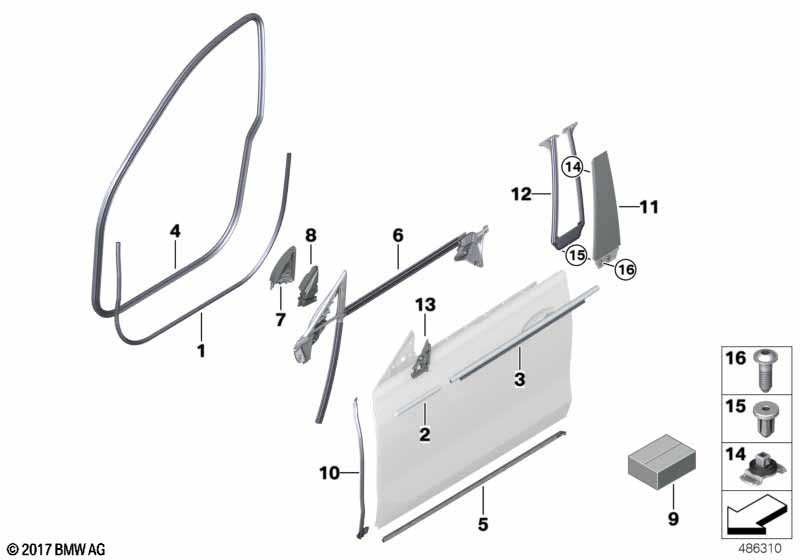 4
1
8
7
6
13
3
2
10
5
12
14
11
15
16
16
15
14
9
© 2017 BMW AG
486310