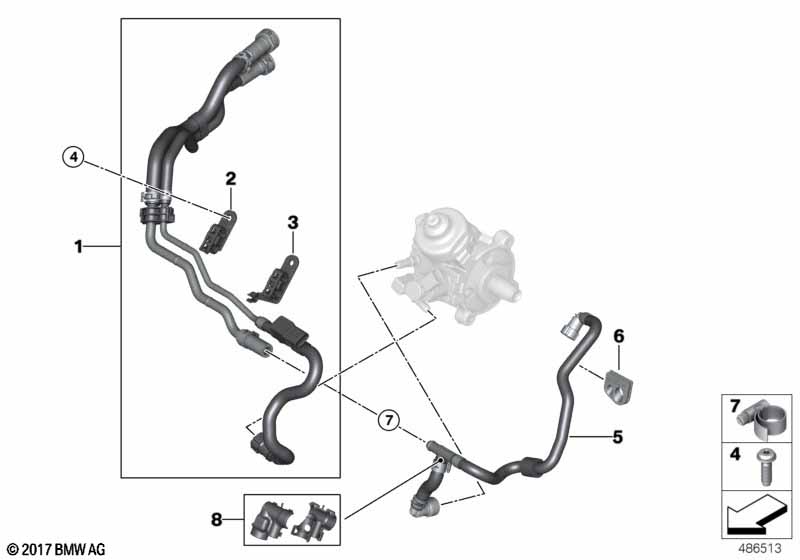 4
2
3
1
6
7
5
8
7
4
© 2017 BMW AG
486513