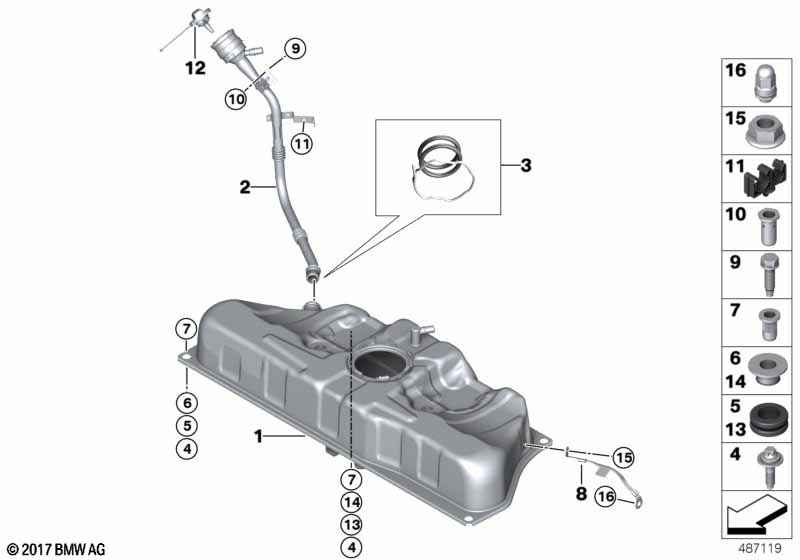 12
9
10
11
2
3
7
6
5
4
1
7
14
13
4
15
8
16
16
15
11
10
9
7
6
14
5
13
4
© 2017 BMW AG
487119