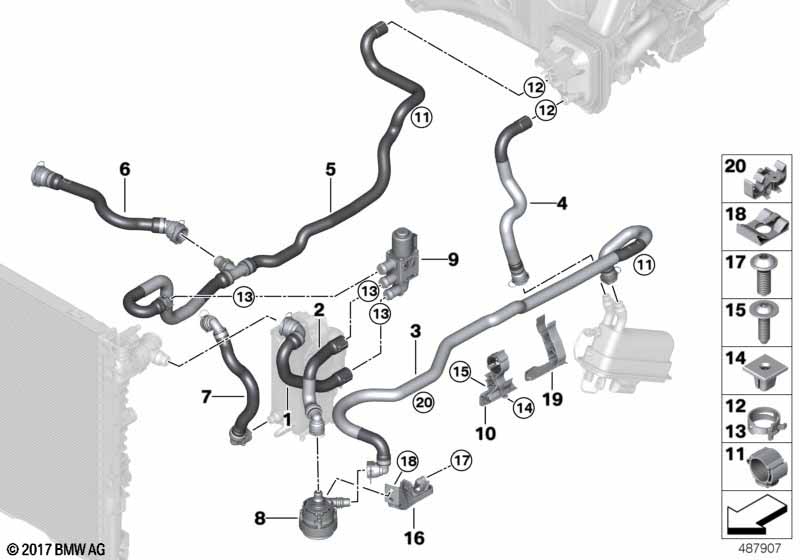 12
12
11
6
5
4
9
11
13
13
13
2
3
15
7
1
20
14
19
10
18
17
8
16
20
18
17
15
14
12
13
11
© 2017 BMW AG
487907