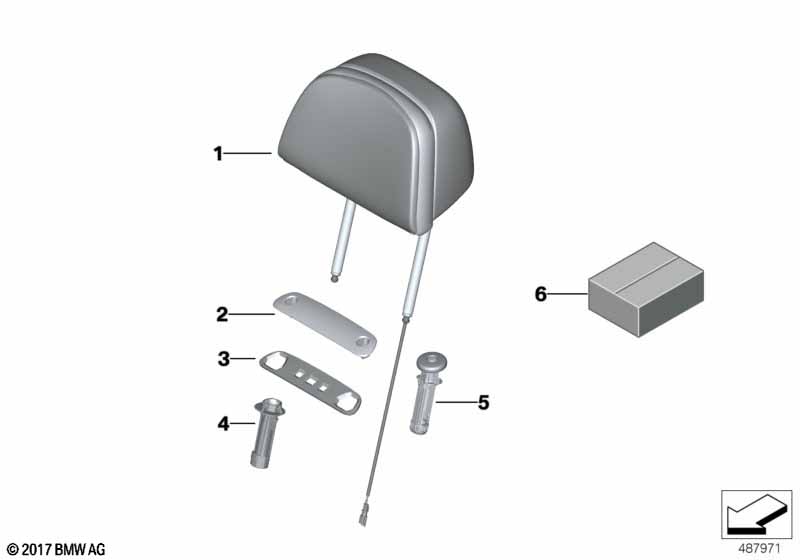 1
2
3
4
5
6
© 2017 BMW AG
487971