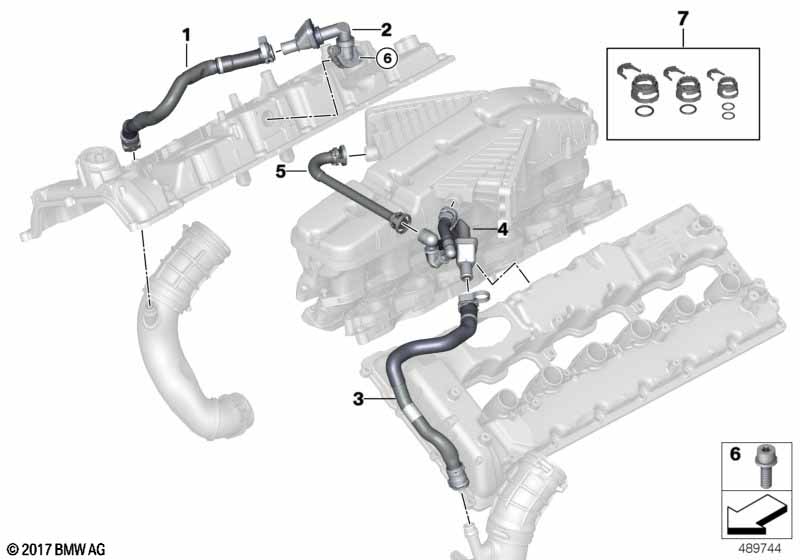 1
2
6
7
5
4
3
6
© 2017 BMW AG
489744