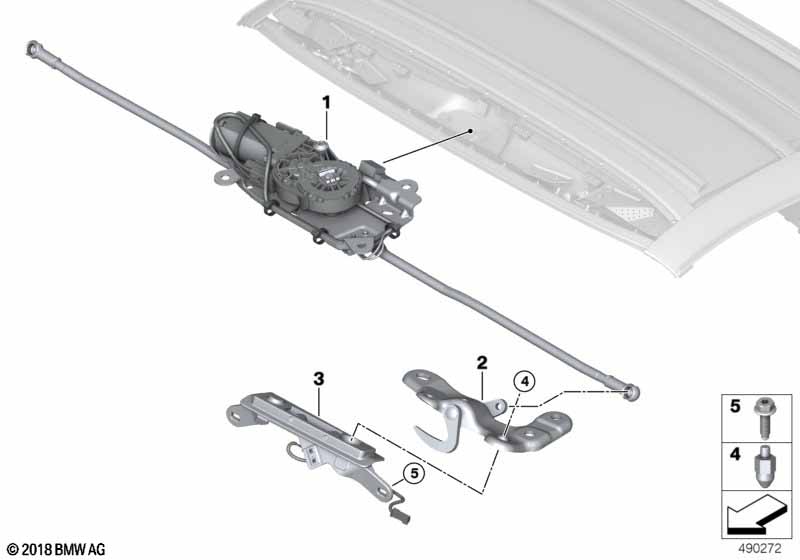 1

2

4

3

5

5

4

© 2018 BMW AG

490272