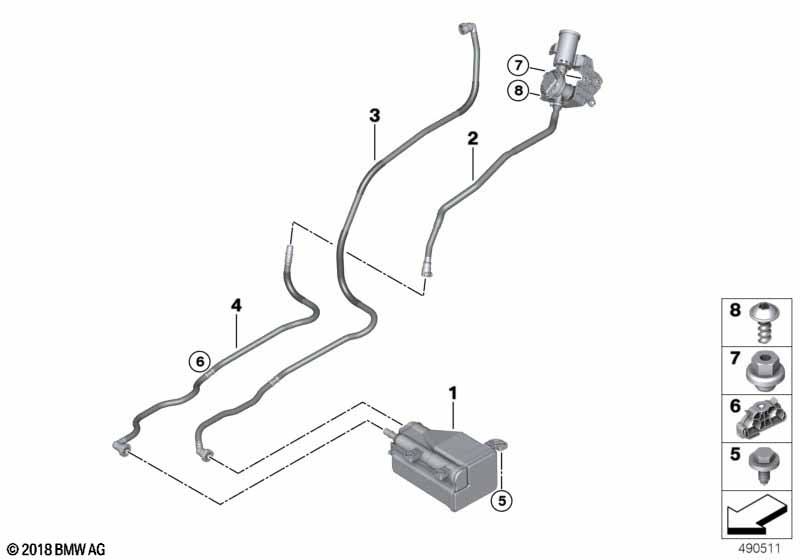 7
8
3
2
4
6
1
5
8
7
6
5
© 2018 BMW AG
490511