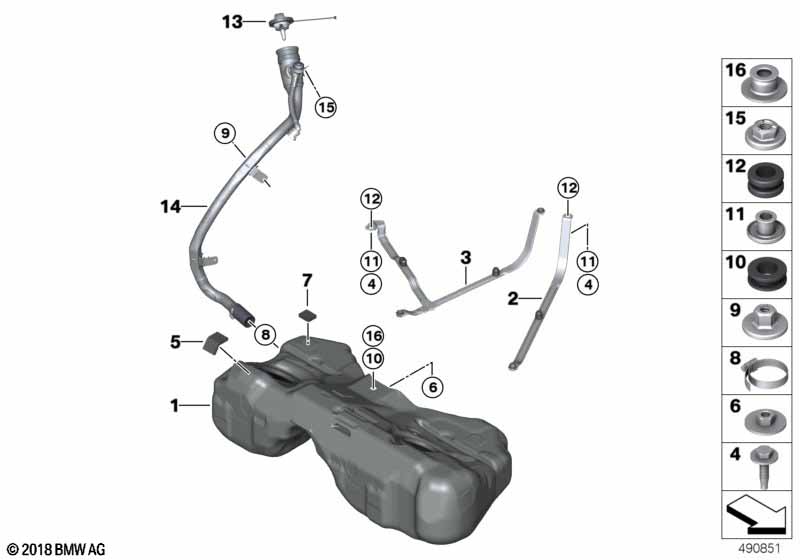 13
15
9
14
12
11
4
3
12
11
4
2
7
5
8
16
10
6
1
16
15
12
11
10
9
8
6
4
© 2018 BMW AG
490851