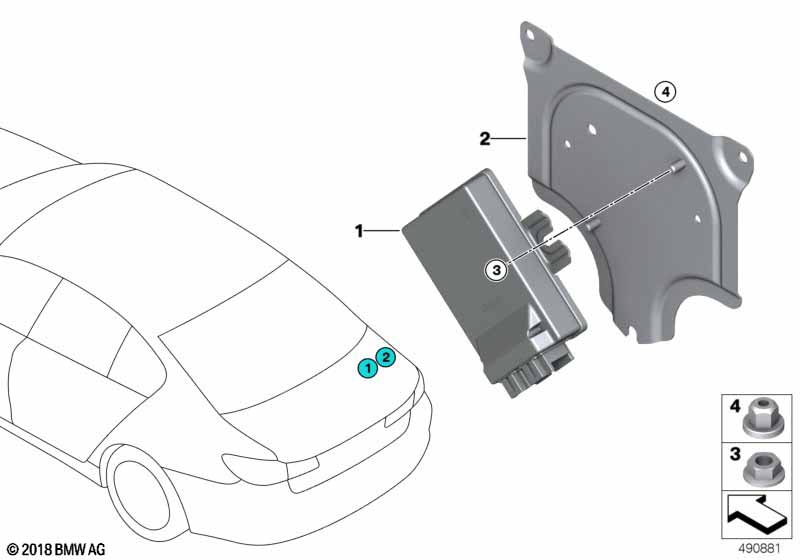 4
2
1
3
1
2
4
3
© 2018 BMW AG
490881