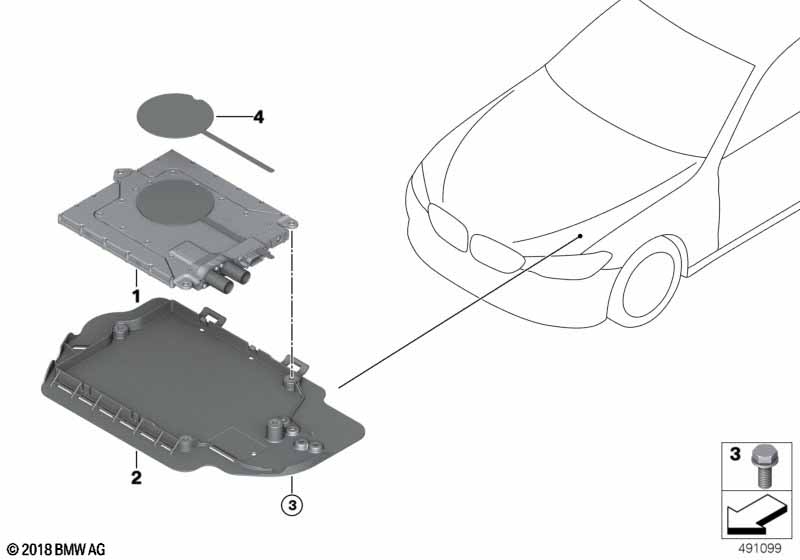 4

1

2

3

3

© 2018 BMW AG

491099