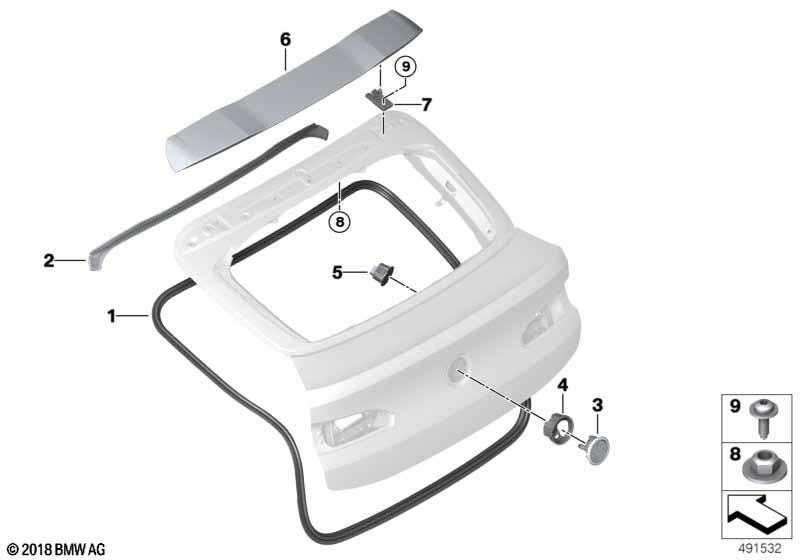 6

9

7

8

2

5

1

4

3

9

8

© 2018 BMW AG

491532