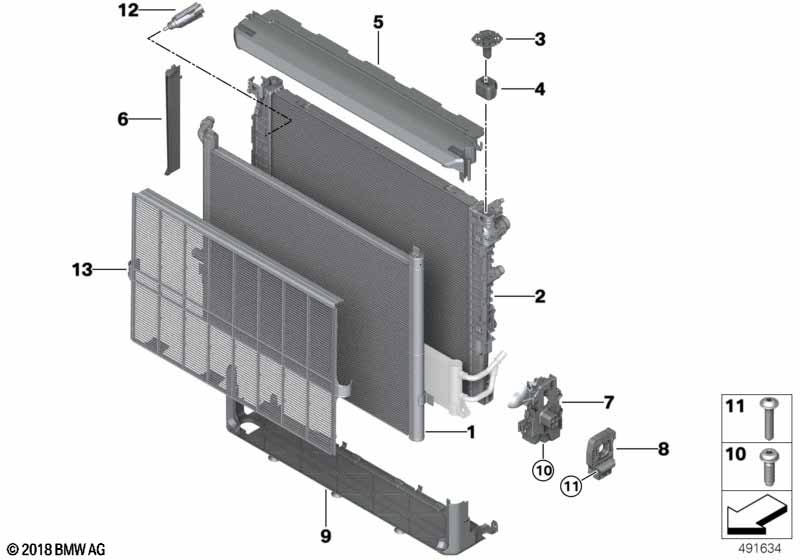 12
5
3
4
6
13
2
7
1
8
10
11
9
11
10
© 2018 BMW AG
491634