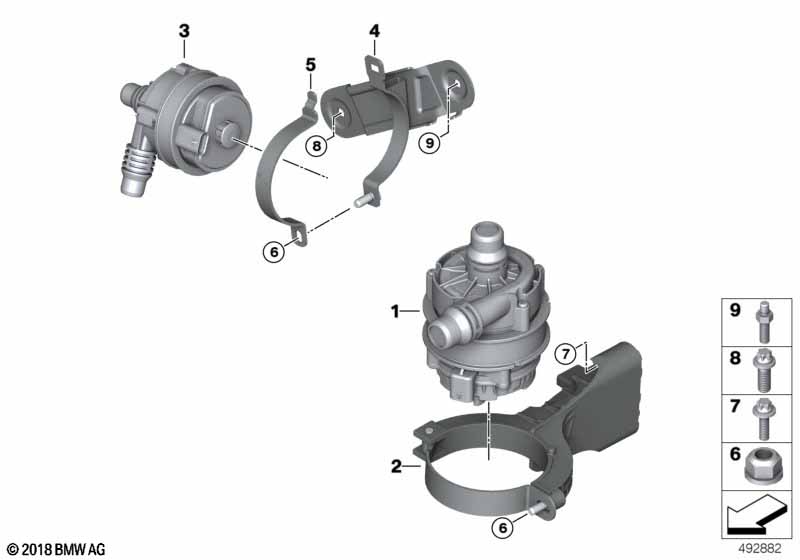 3
4
5
8
9
6
1
7
2
6
9
8
7
6
© 2018 BMW AG
492882