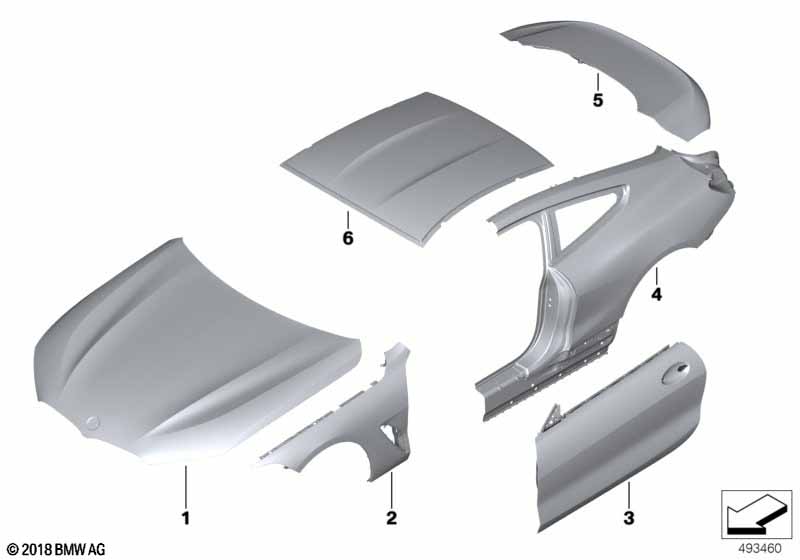 5

6

4

1

2

3

© 2018 BMW AG

493460