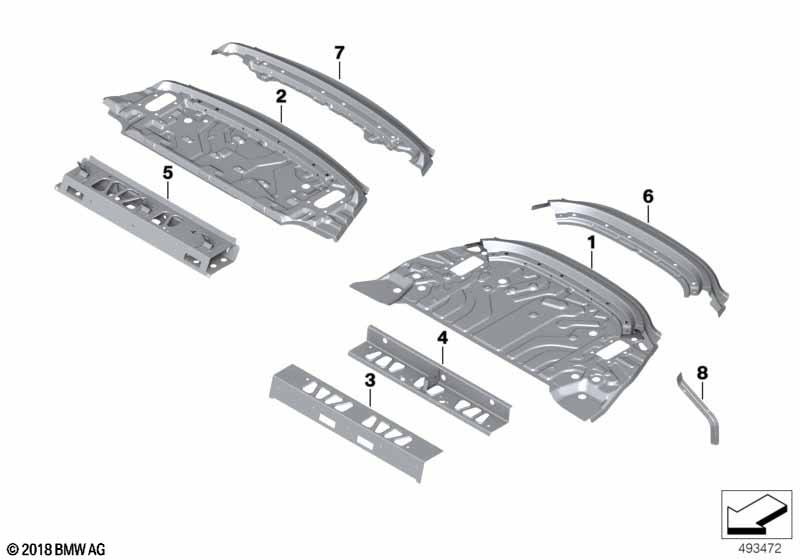 7
2
5
6
1
4
3
8
© 2018 BMW AG
493472