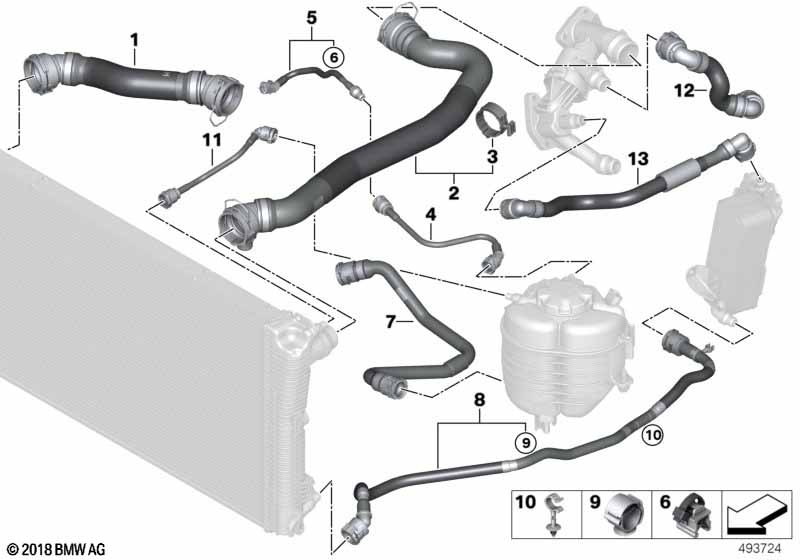 1
5
6
12
11
3
2
13
4
7
8
9
10
10
9
6
© 2018 BMW AG
493724