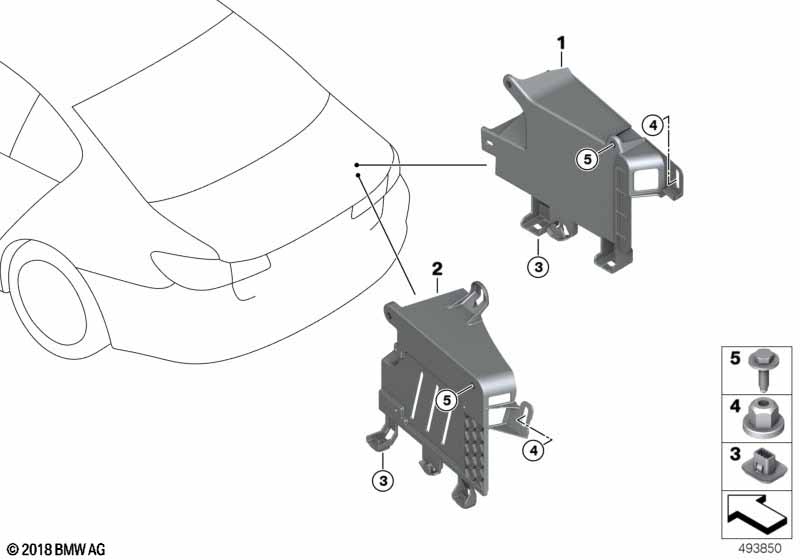 1
4
5
3
2
5
4
3
5
4
3
© 2018 BMW AG
493850