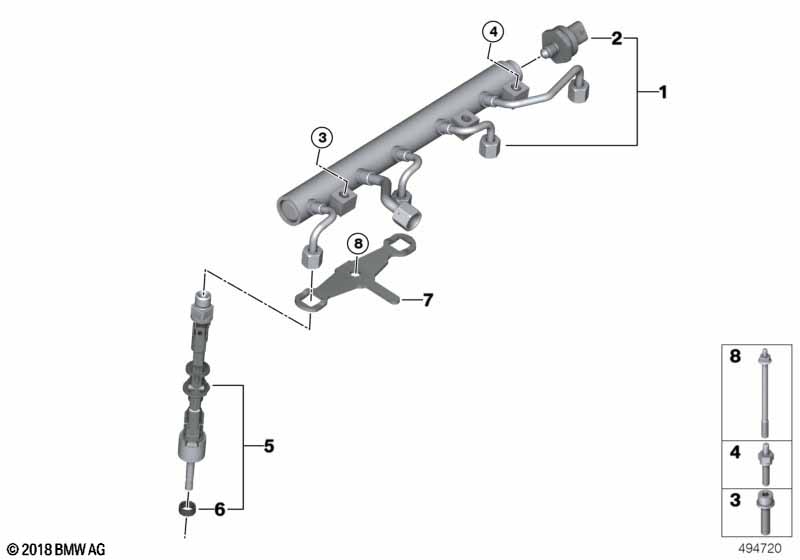 4
2
1
3
8
7
5
6
8
4
3
© 2018 BMW AG
494720