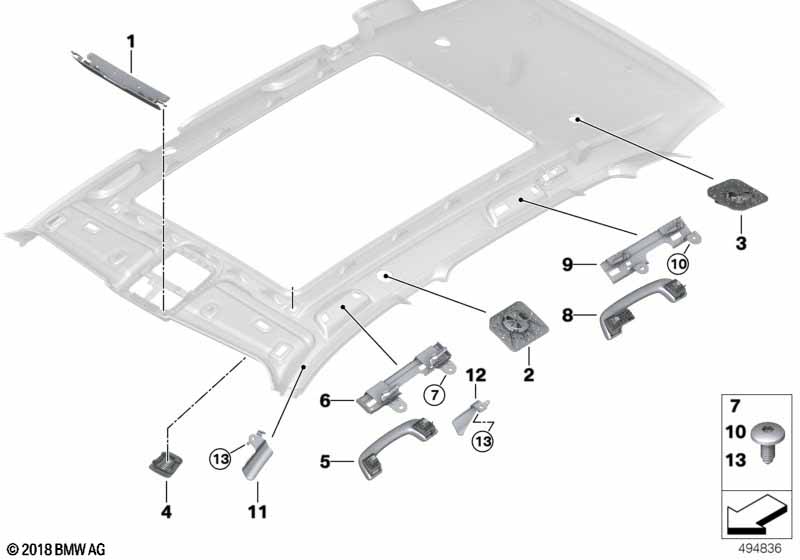 1
3
9
10
8
2
6
7
12
13
5
13
4
11
7
10
13
© 2018 BMW AG
494836