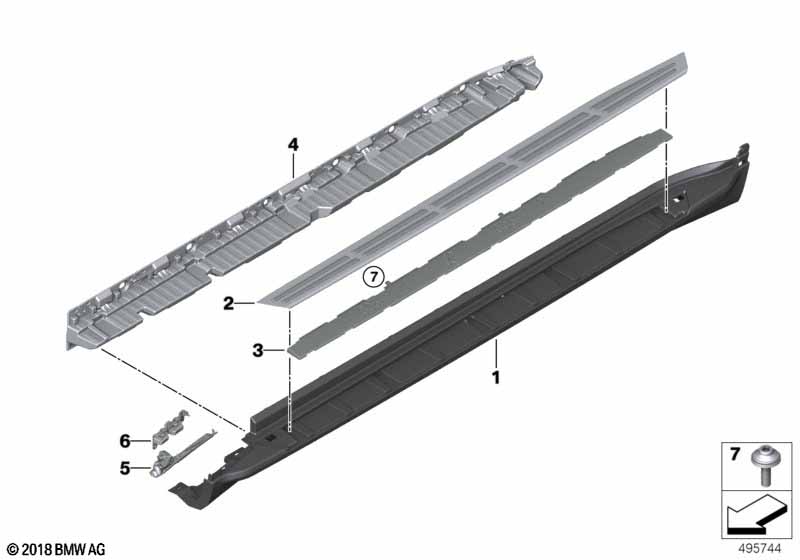 4
7
2
3
1
6
5
7
© 2018 BMW AG
495744