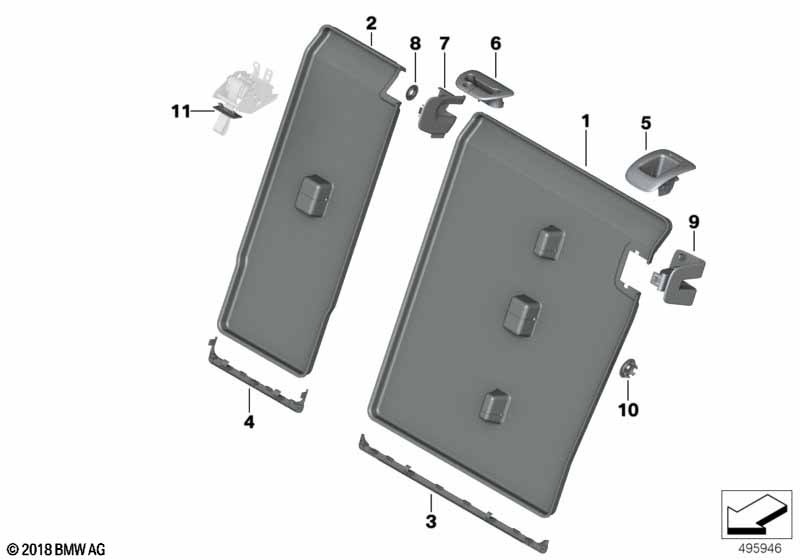 2
8
7
6
11
1
5
9
10
4
3
© 2018 BMW AG
495946