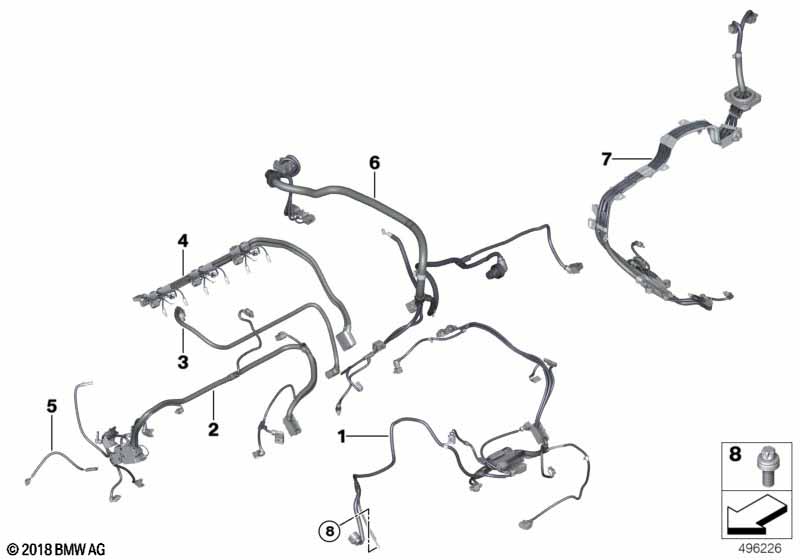 7
6
4
3
2
5
1
8
8
© 2018 BMW AG
496226