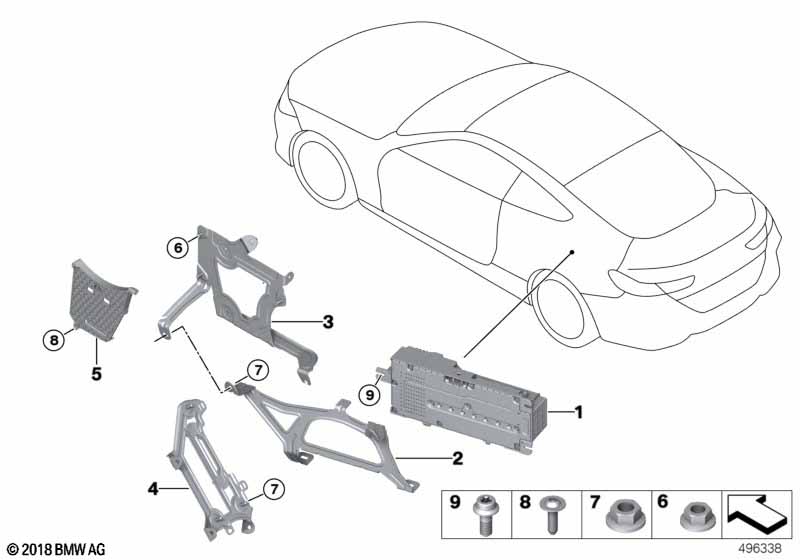 6
8
5
3
7
9
1
2
4
7
9
8
7
6
© 2018 BMW AG
496338