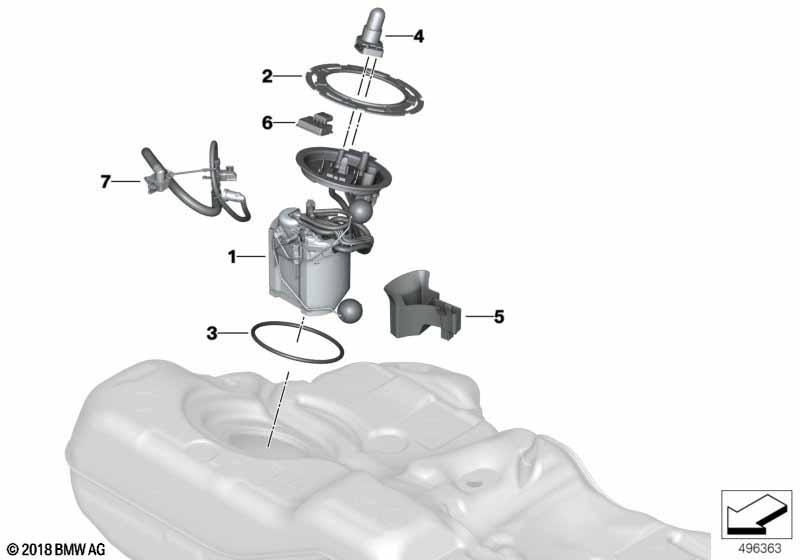 4
2
6
7
1
5
3
© 2018 BMW AG
496363