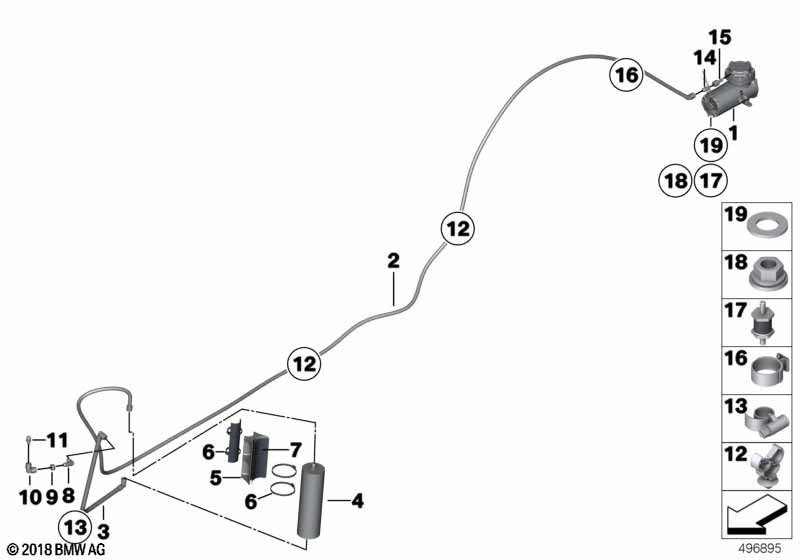 15
14
16
1
19
18
17
12
2
12
11
6
7
5
6
4
10 9 8
13
3
19
18
17
16
13
12
© 2018 BMW AG
496895