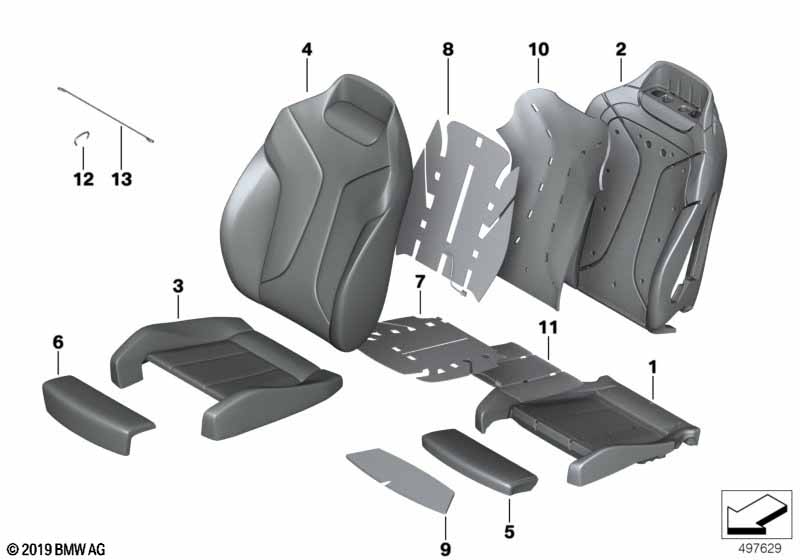 4
8
10
2
12
13
3
7
11
6
1
9
5
© 2019 BMW AG
497629