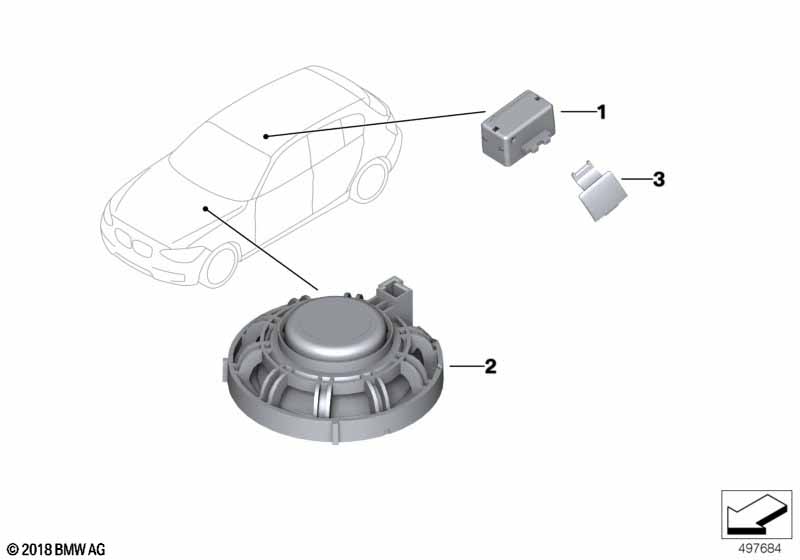 1

3

2

© 2018 BMW AG

497684