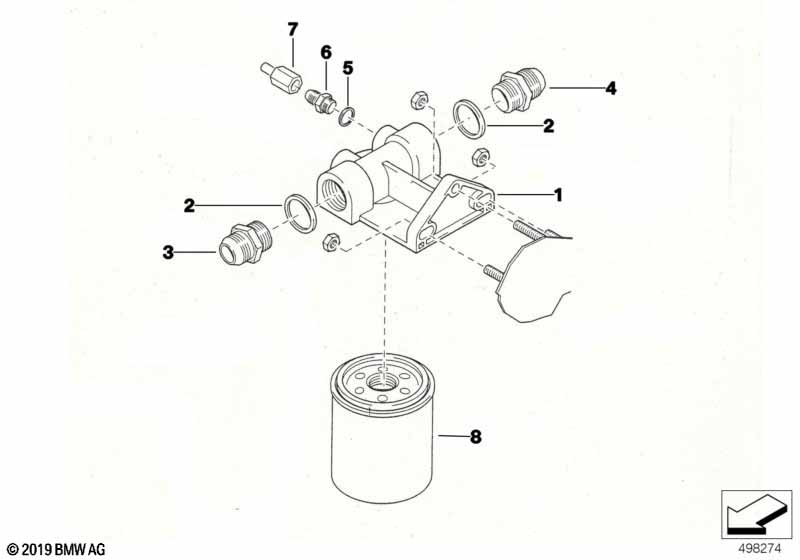 7
6
5
4
2
1
2
3
8
© 2019 BMW AG
498274