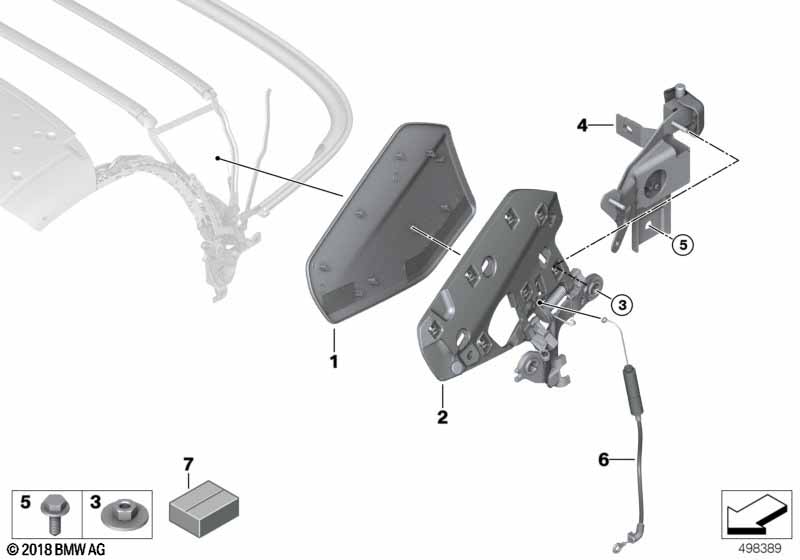 4
5
3
1
2
6
7
5
3
© 2018 BMW AG
498389