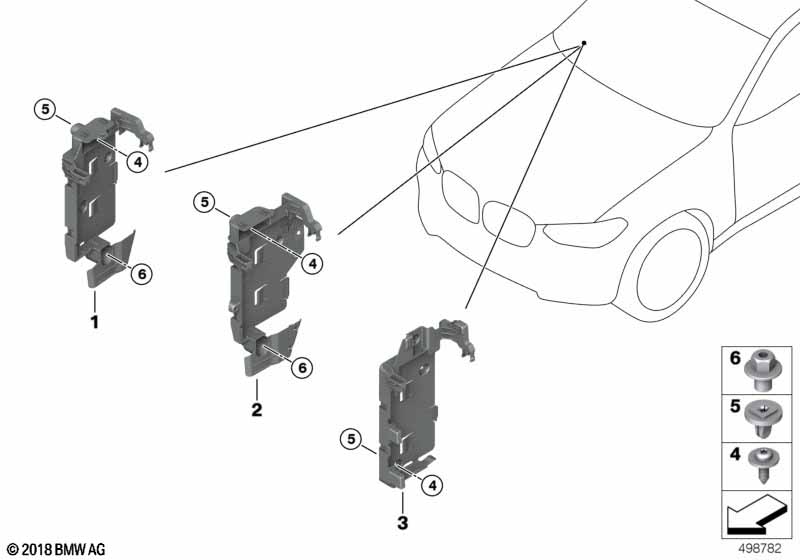 5
4
6
1
5
4
6
2
5
4
3
6
5
4
© 2018 BMW AG
498782