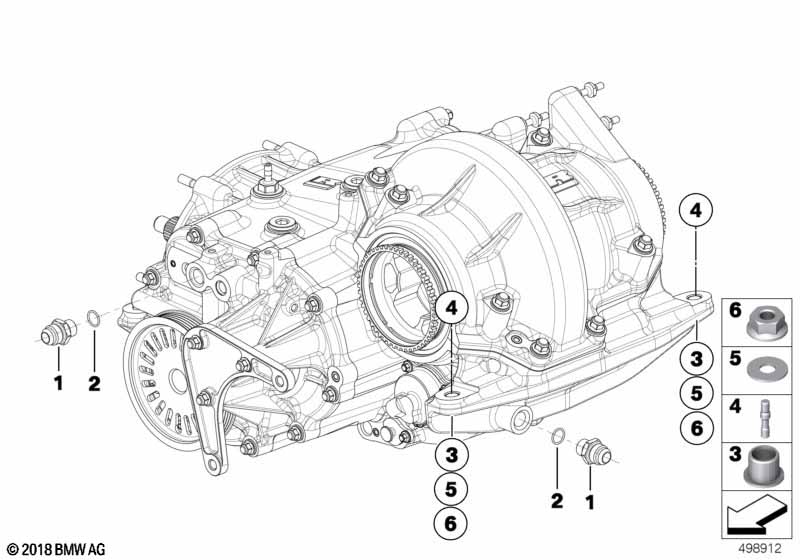 4

4

1 2

3
5
6

3
5
6

2 1

6
5
4
3

© 2018 BMW AG

498912