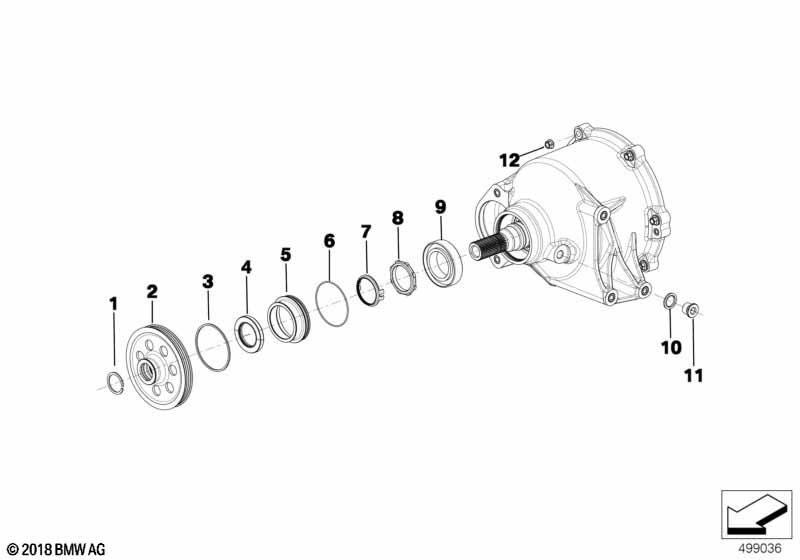 12

9

8

7

6

5

4

3

2

1

10

11

© 2018 BMW AG

499036