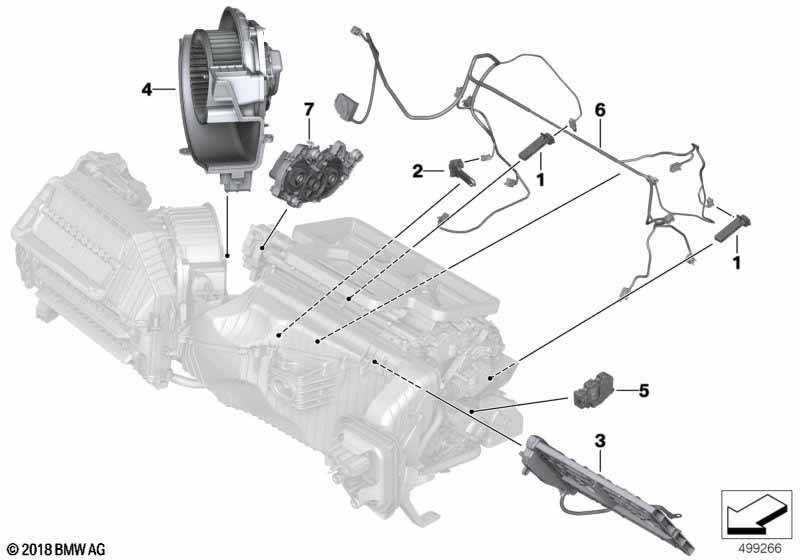 4
7
6
2
1
1
5
3
© 2018 BMW AG
499266