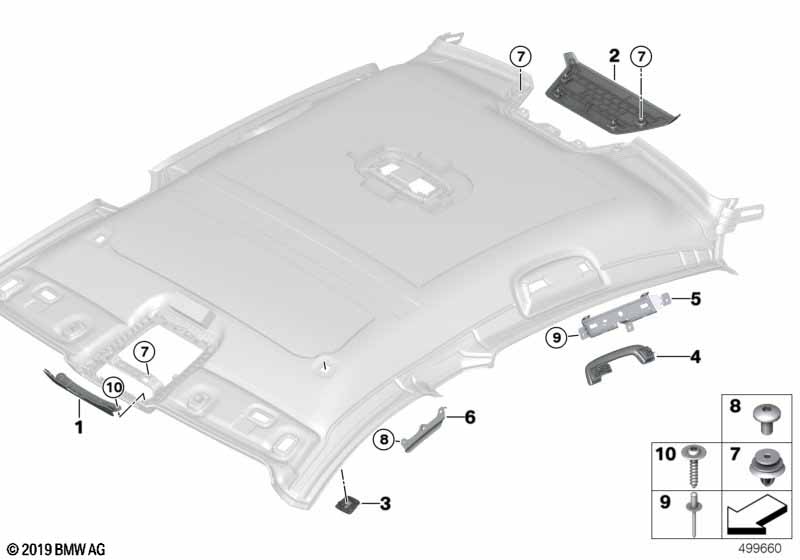 7
2
7
5
9
4
7
10
1
6
8
3
8
10
7
9
© 2019 BMW AG
499660