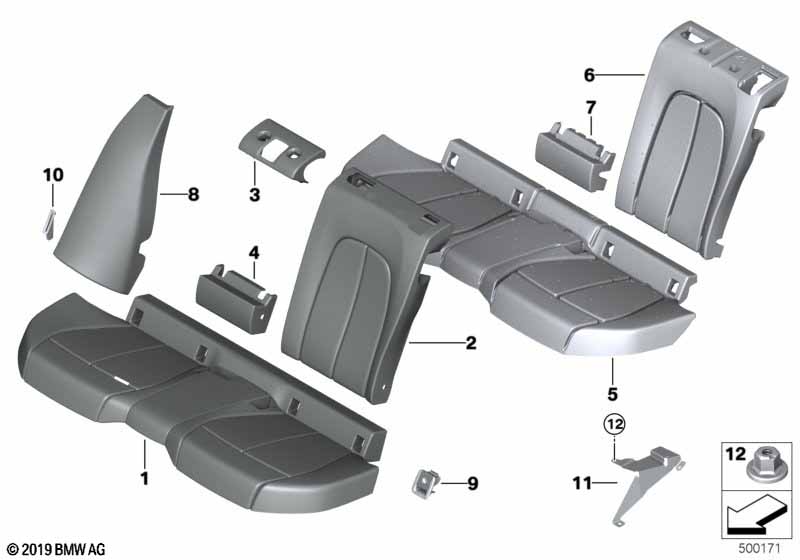 6
7
10
8
3
4
2
5
12
1
9
11
12
© 2019 BMW AG
500171