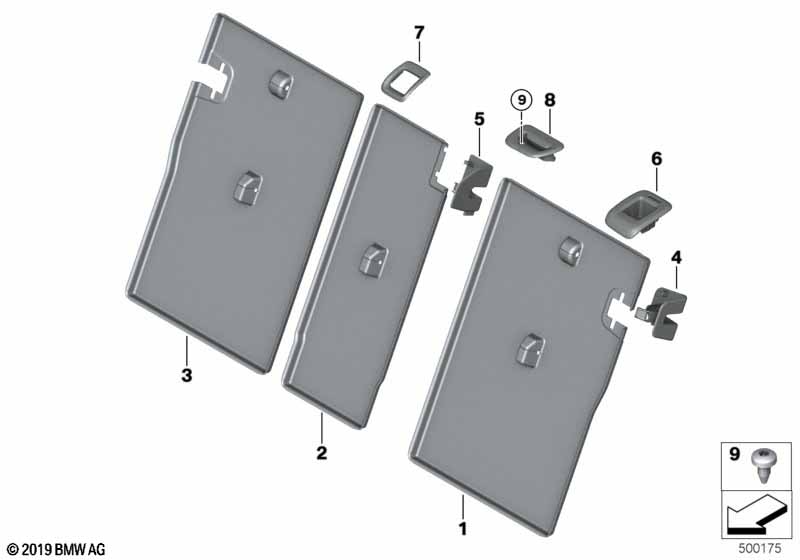 7

9

8

5

6

4

3

2

1

9

© 2019 BMW AG

500175