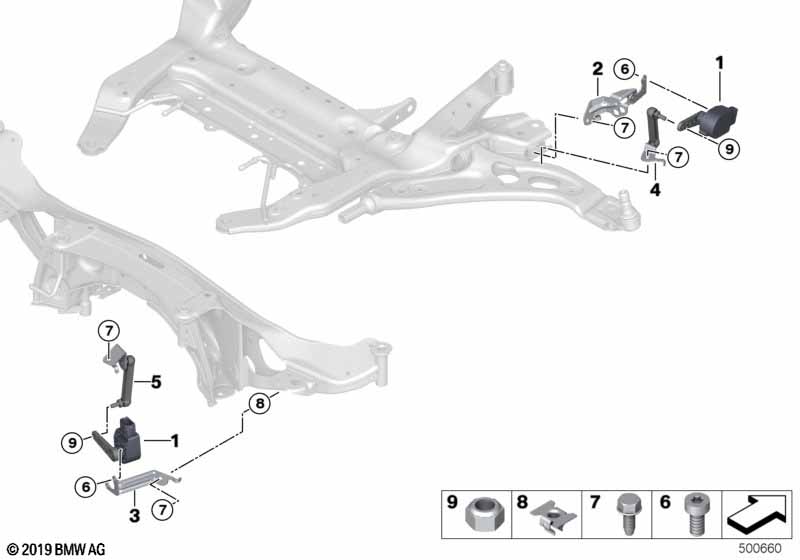 2
6
1
7
9
7
4
7
5
8
9
1
6
3
7
9
8
7
6
© 2019 BMW AG
500660