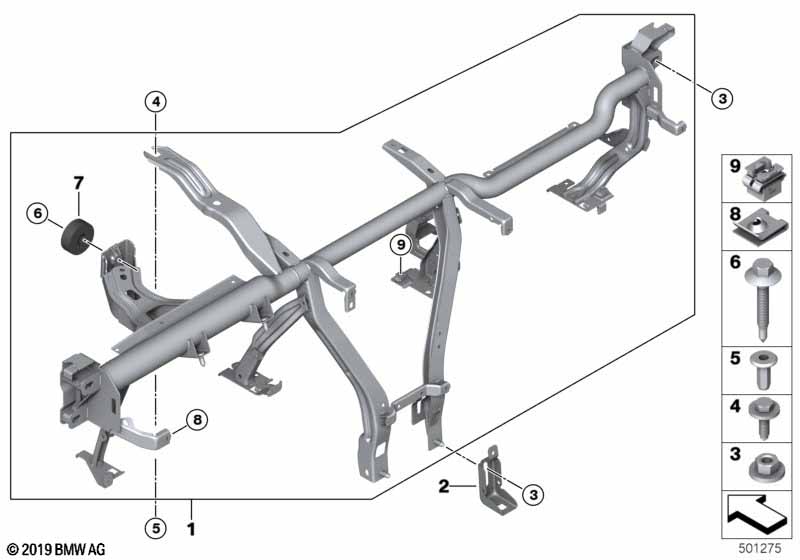 4
3
7
6
9
8
2
3
5
1
9
8
6
5
4
3
© 2019 BMW AG
501275