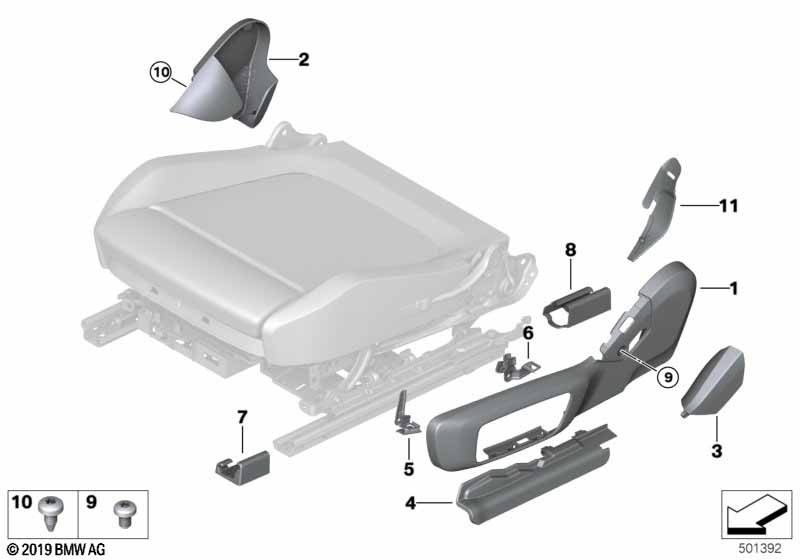 10
2
11
8
1
6
9
7
3
5
4
10
9
© 2019 BMW AG
501392