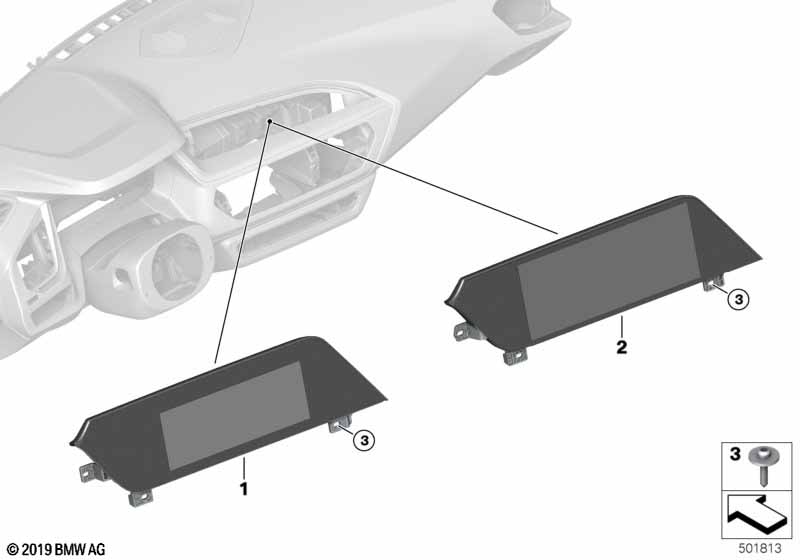 3
2
3
1
3
© 2019 BMW AG
501813