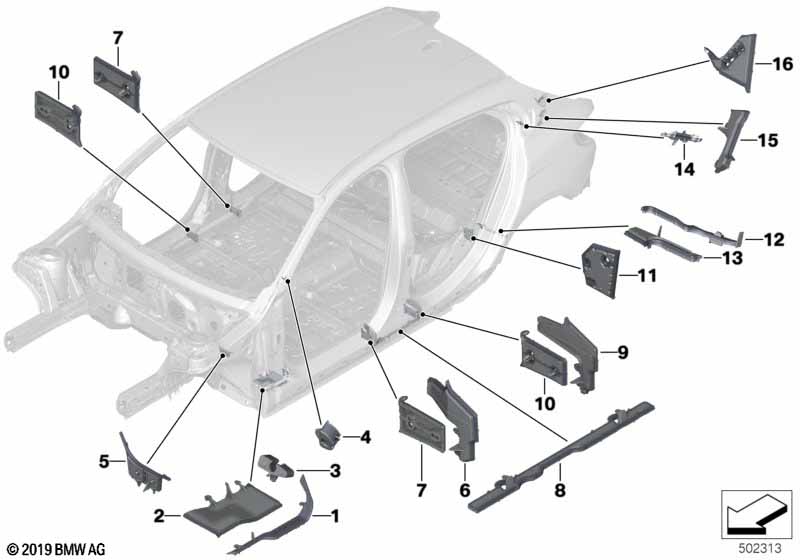 7
10
16
15
14
12
13
11
9
10
4
5
3
7
6
8
2
1
© 2019 BMW AG
502313