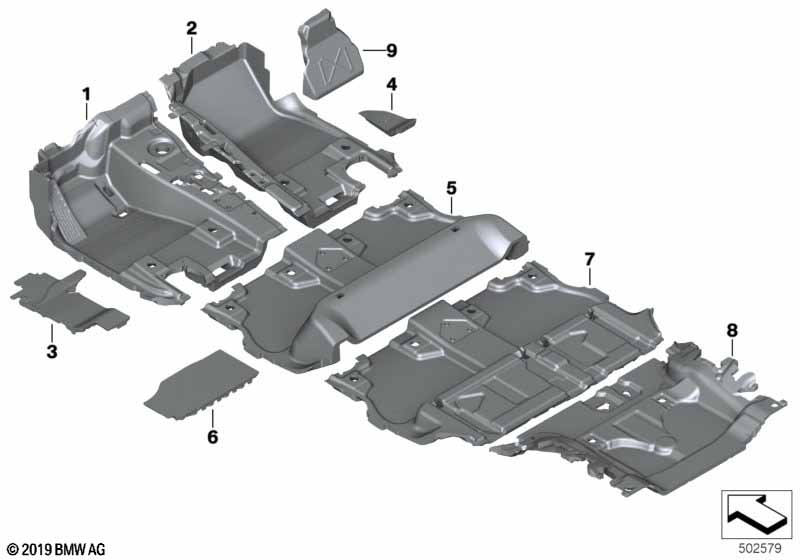 2
9
1
4
5
7
3
8
6
© 2019 BMW AG
502579