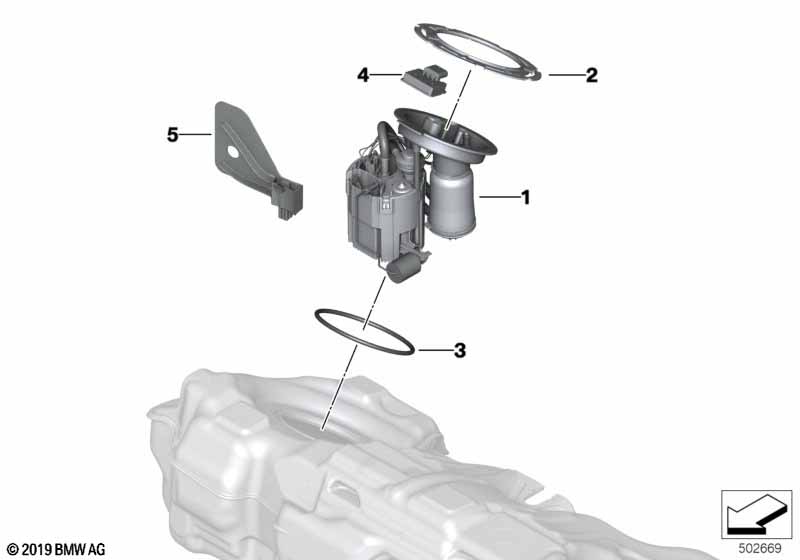 4
2
5
1
3
© 2019 BMW AG
502669