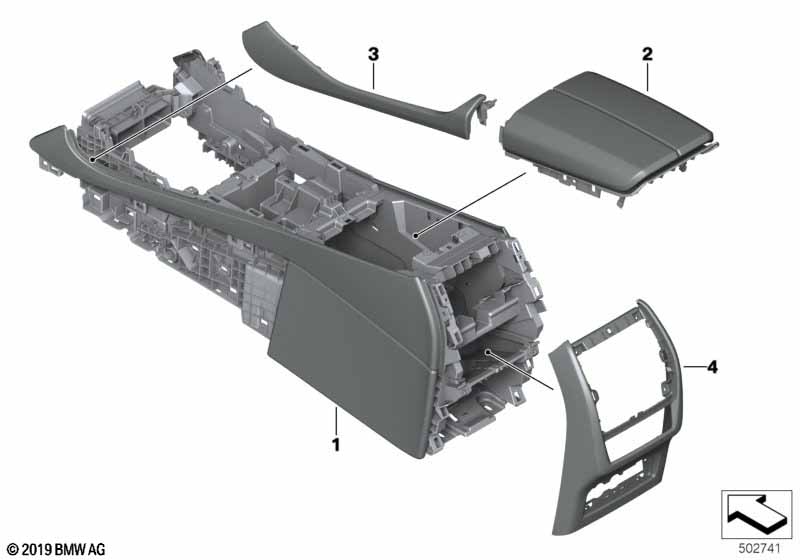 3
2
4
1
© 2019 BMW AG
502741