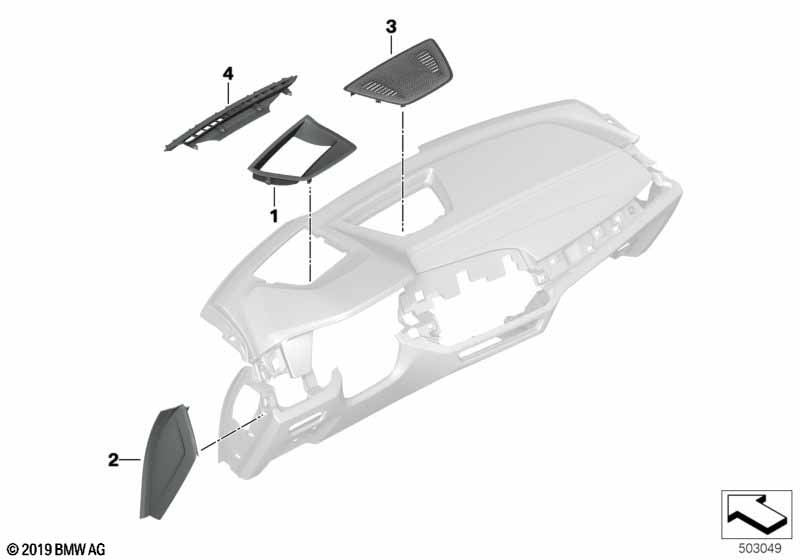 3
4
1
2
© 2019 BMW AG
503049