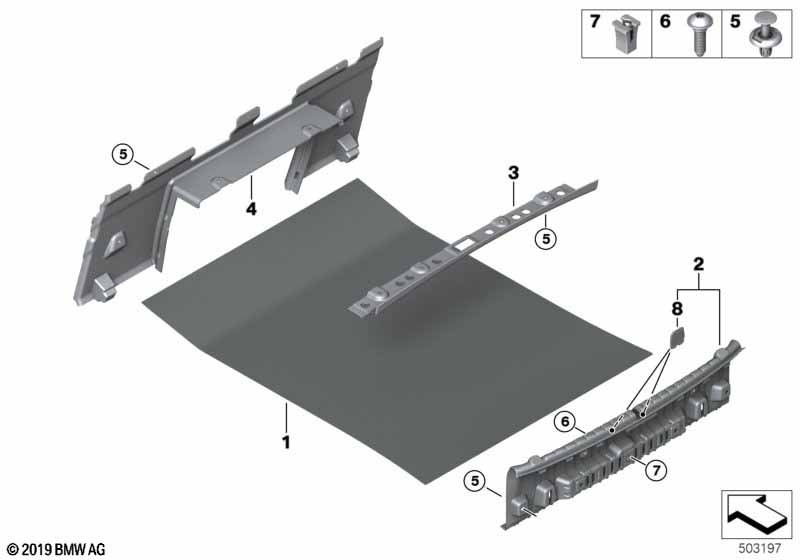 7 6 5

5

4

3

5

2

8

1

6

7

5

© 2019 BMW AG

503197